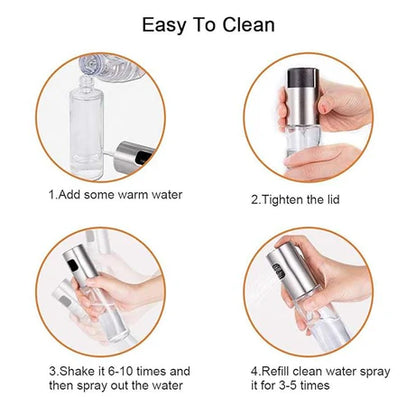 Easy To Clean

1.Add some warm water

2.Tighten the lid

3.Shake it 6-10 times and then spray out the water

4.Refill clean water spray it for 3-5 times